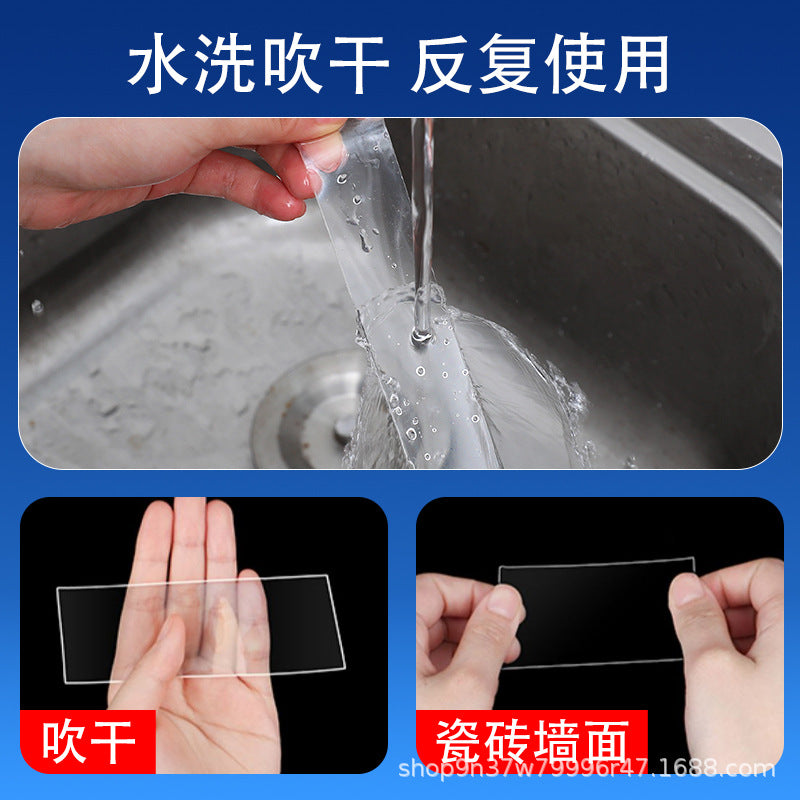 水洗吹干 反复使用

吹干

瓷砖墙面

shop9n37w79996r47.1688.com